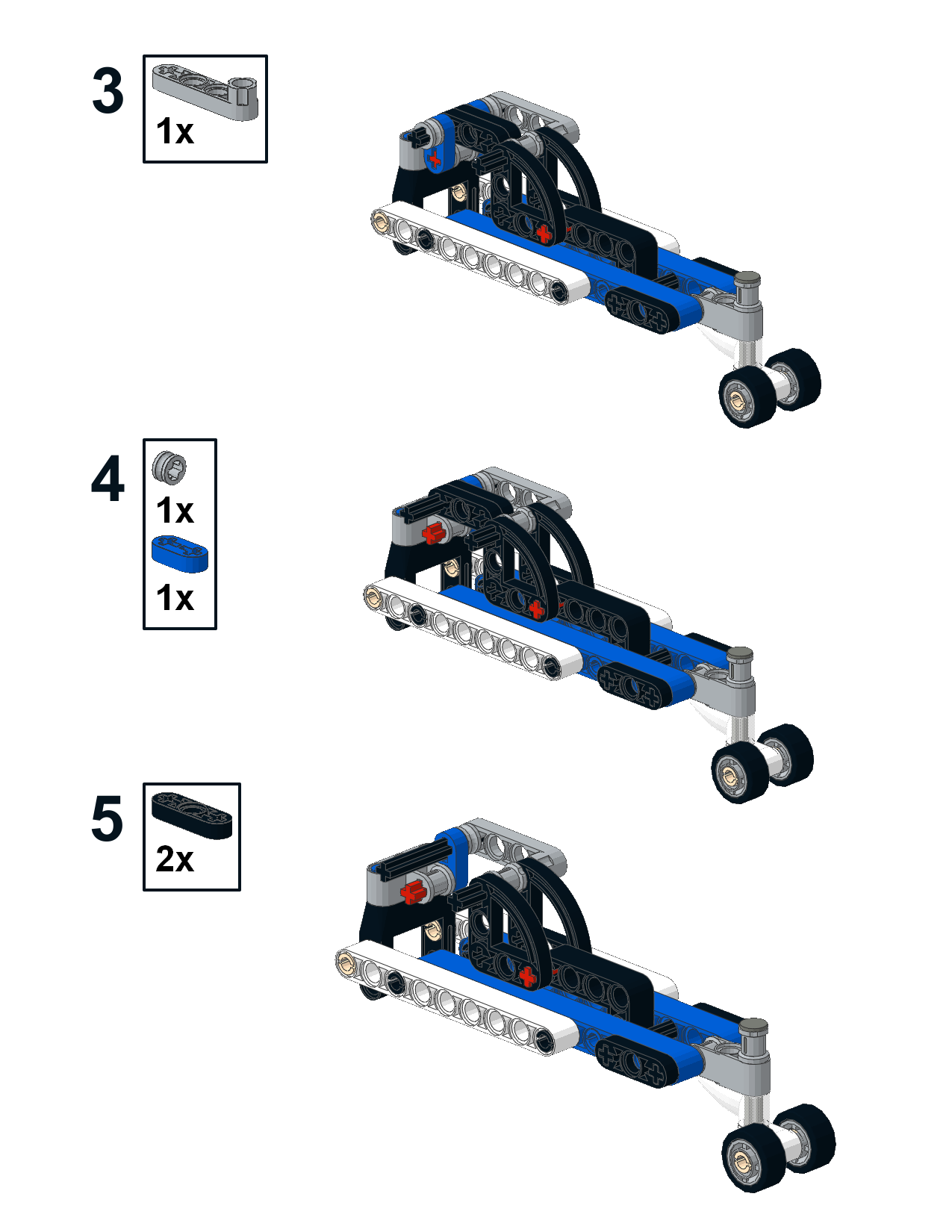 3

1x

4

1x

1x

5

2x