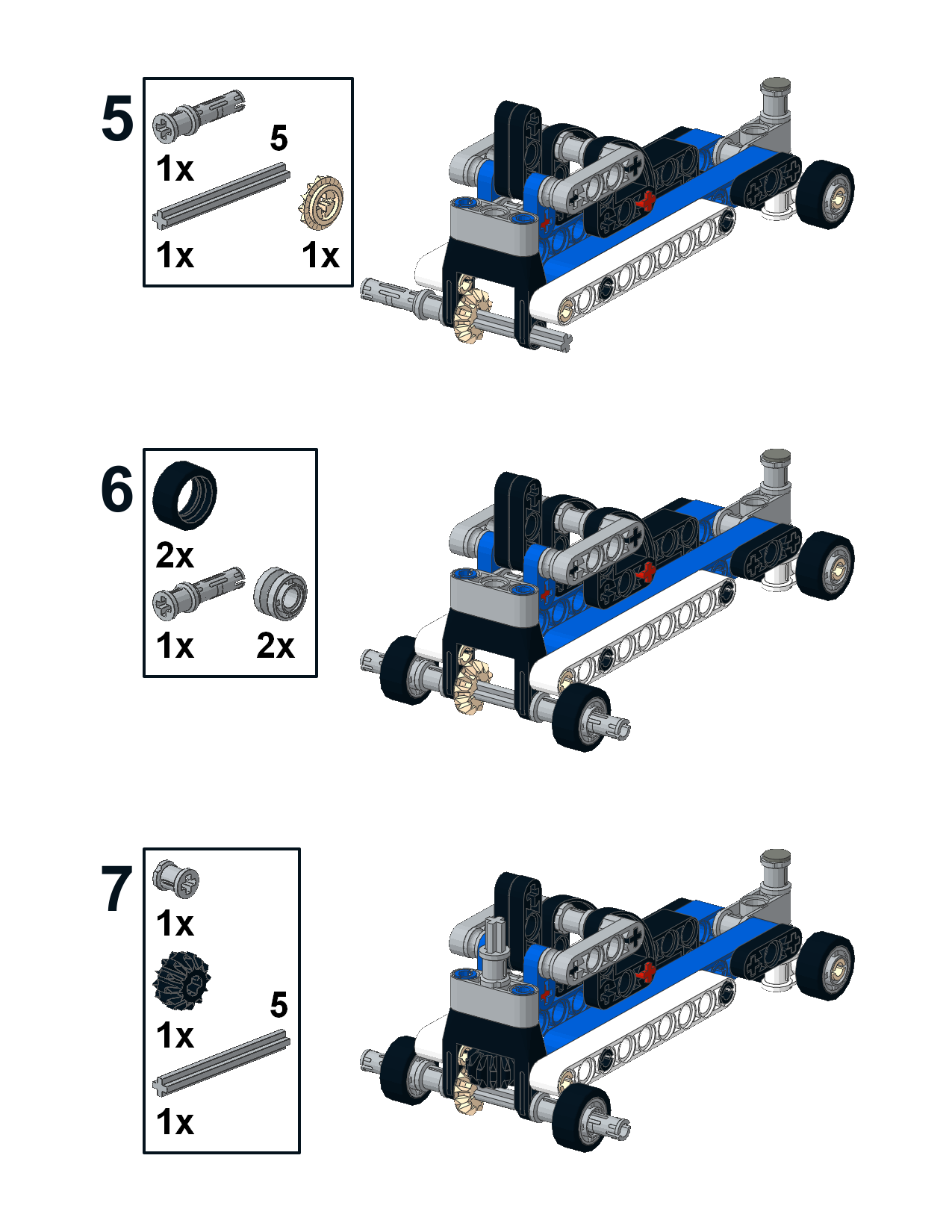 5

1x

5

1x

1x

6

2x

1x

2x

7

1x

1x

5

1x