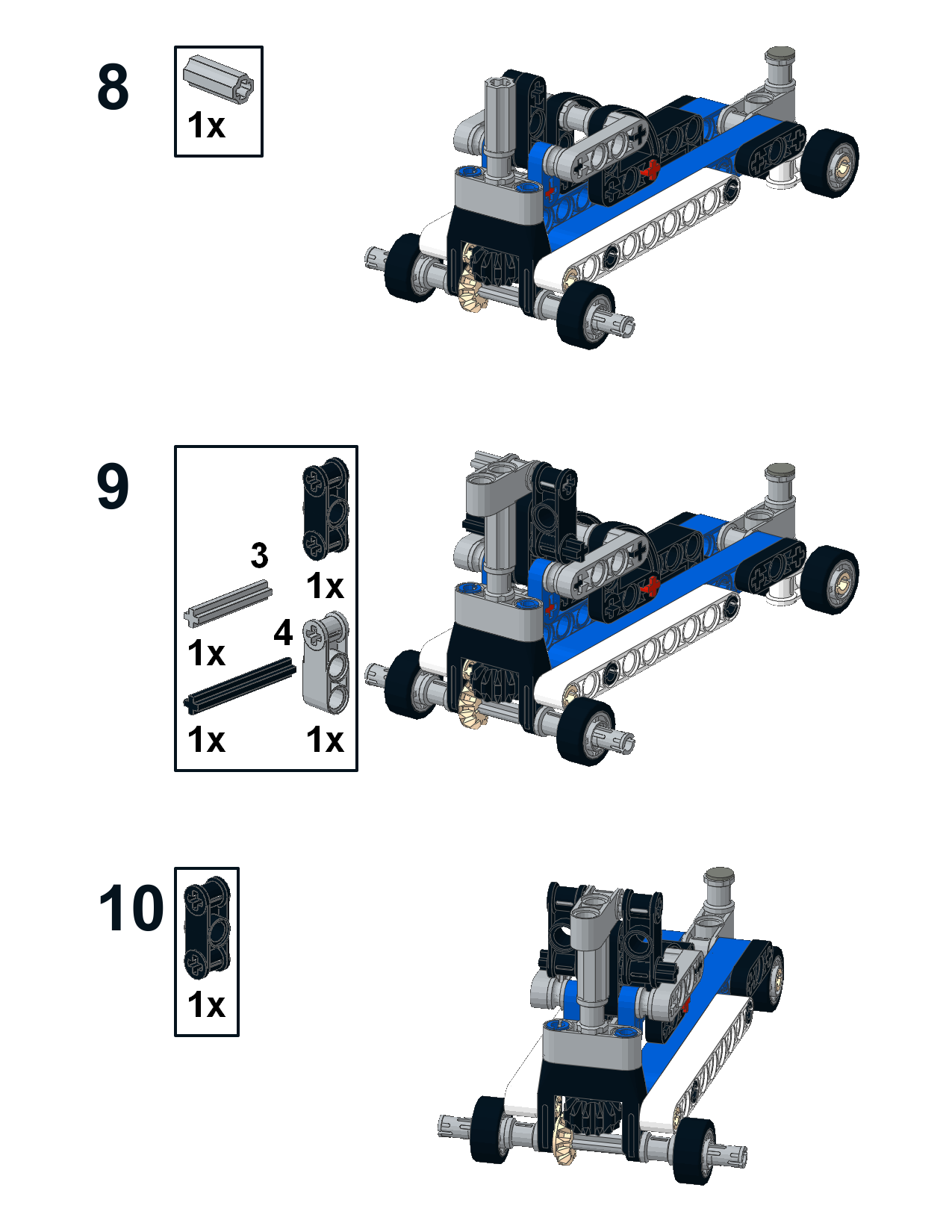 8

1x

9

3

1x

1x

4

1x

1x

10

1x